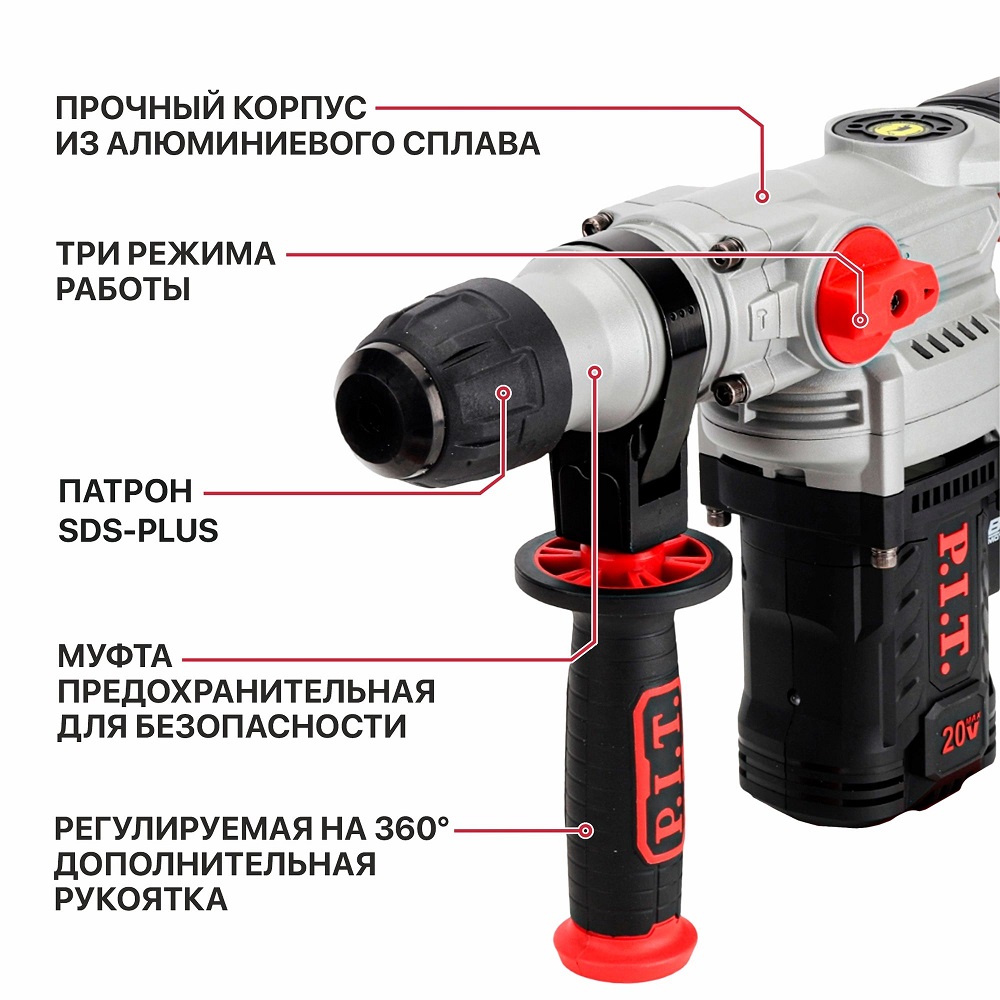 ПРОЧНЫЙ КОРПУС ИЗ АЛЮМИНИЕВОГО СПЛАВА

ТРИ РЕЖИМА РАБОТЫ

ПАТРОН SDS-PLUS

МУФТА ПРЕДОХРАНИТЕЛЬНАЯ ДЛЯ БЕЗОПАСНОСТИ

РЕГУЛИРУЕМАЯ НА 360° ДОПОЛНИТЕЛЬНАЯ РУКОЯТКА

P.I.T.

P.I.T.

20V MAX